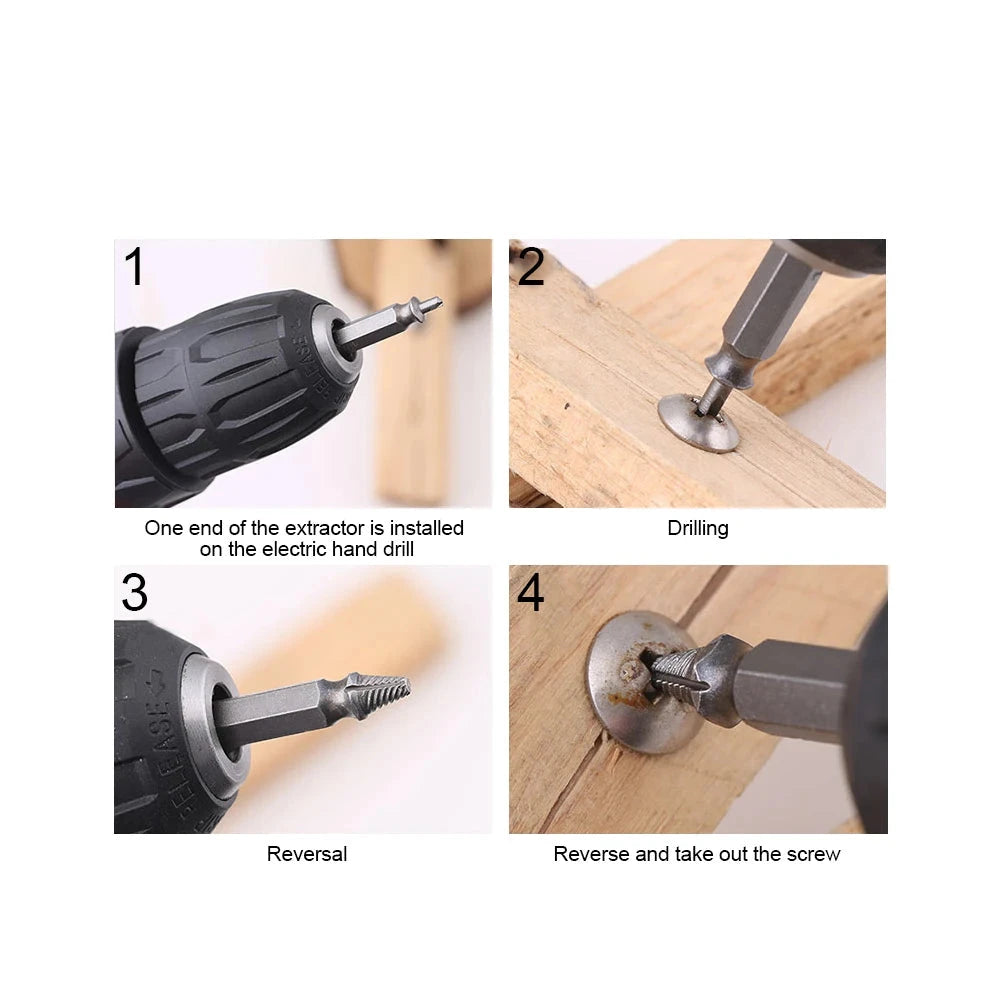 1

RELEASE

One end of the extractor is installed on the electric hand drill

2

Drilling

3

RELEASE

Reversal

4

Reverse and take out the screw